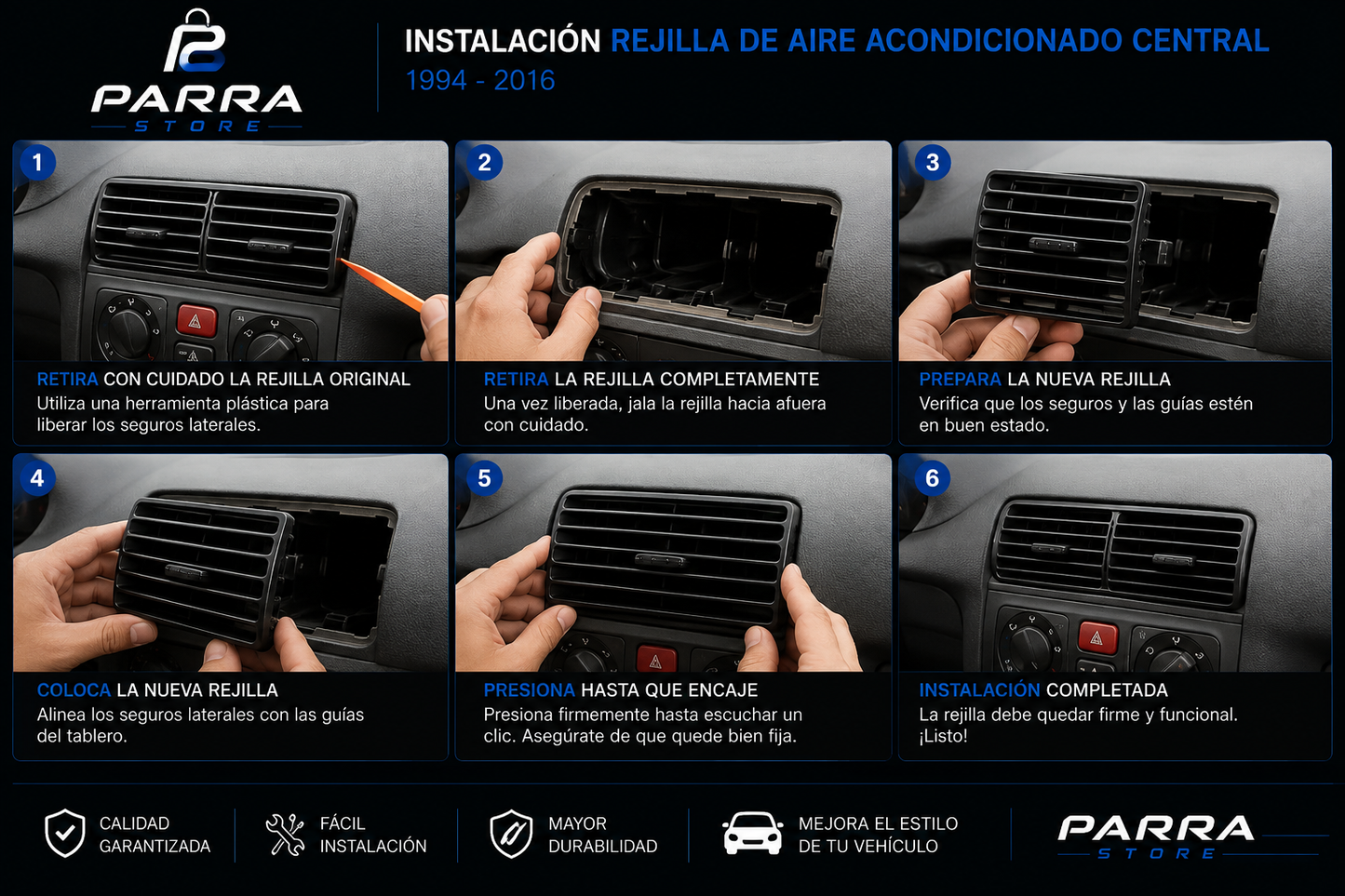 PARRA
STORE

INSTALACIÓN REJILLA DE AIRE ACONDICIONADO CENTRAL
1994 - 2016

1
RETIRA CON CUIDADO LA REJILLA ORIGINAL
Utiliza una herramienta plástica para liberar los seguros laterales.

2
RETIRA LA REJILLA COMPLETAMENTE
Una vez liberada, jala la rejilla hacia afuera con cuidado.

3
PREPARA LA NUEVA REJILLA
Verifica que los seguros y las guías estén en buen estado.

4
COLOCA LA NUEVA REJILLA
Alinea los seguros laterales con las guías del tablero.

5
PRESIONA HASTA QUE ENCAJE
Presiona firmemente hasta escuchar un clic. Asegúrate de que quede bien fija.

6
INSTALACIÓN COMPLETADA
La rejilla debe quedar firme y funcional. ¡Listo!

CALIDAD GARANTIZADA
FÁCIL INSTALACIÓN
MAYOR DURABILIDAD
MEJORA EL ESTILO DE TU VEHÍCULO

PARRA
STORE